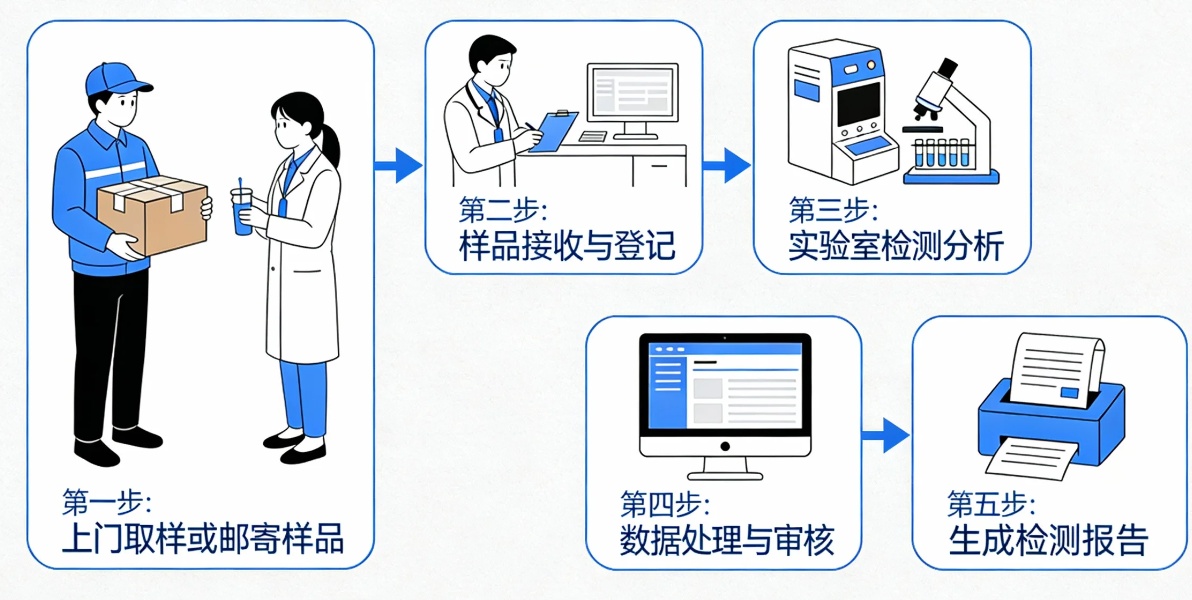 第一步:
上门取样或邮寄样品

第二步:
样品接收与登记

第三步:
实验室检测分析

第四步:
数据处理与审核

第五步:
生成检测报告